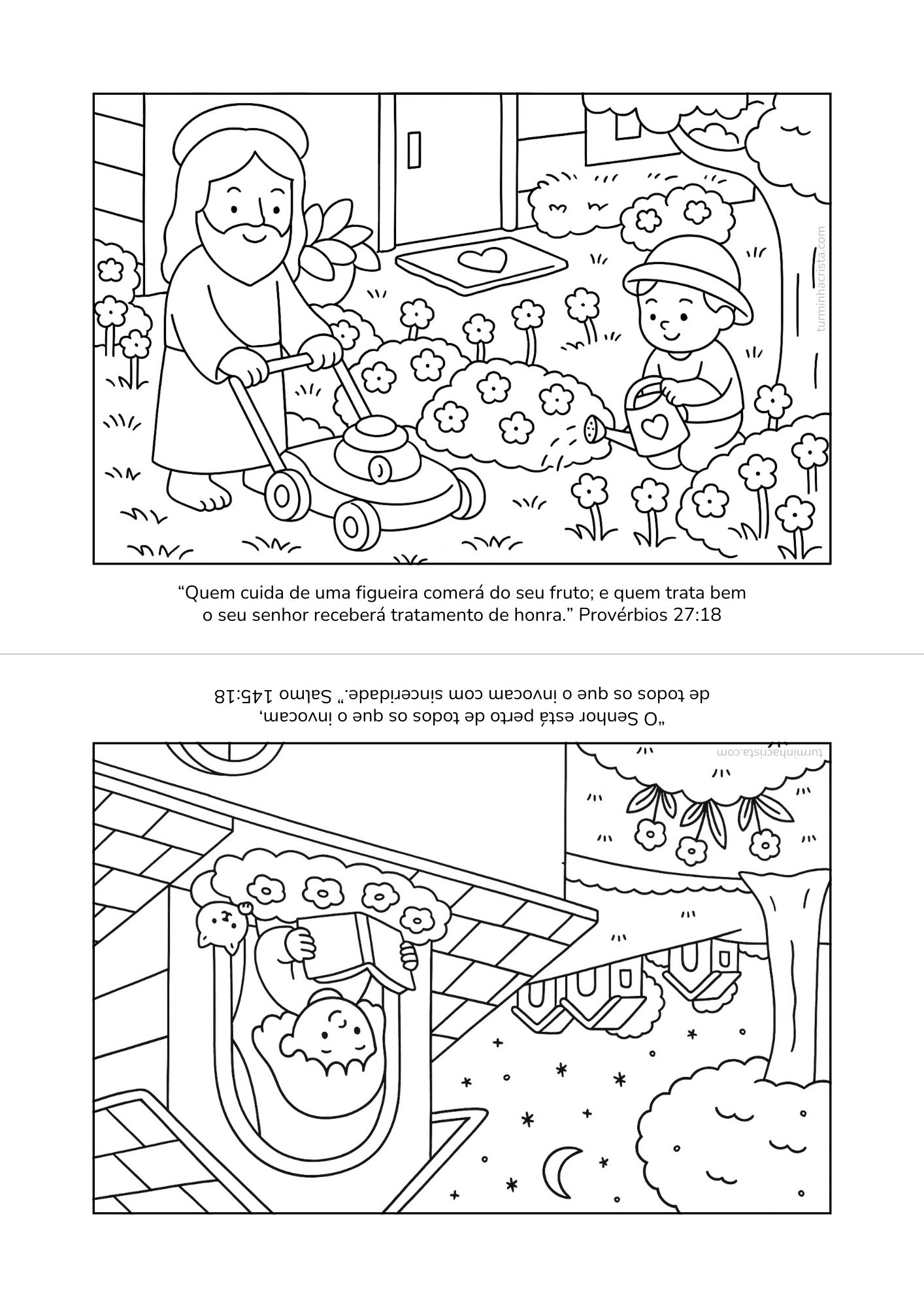 turminhacrista.com

“Quem cuida de uma figueira comerá do seu fruto; e quem trata bem o seu senhor receberá tratamento de honra.” Provérbios 27:18

“O Senhor está perto de todos os que o invocam, de todos os que o invocam com sinceridade.” Salmo 145:18

turminhacrista.com