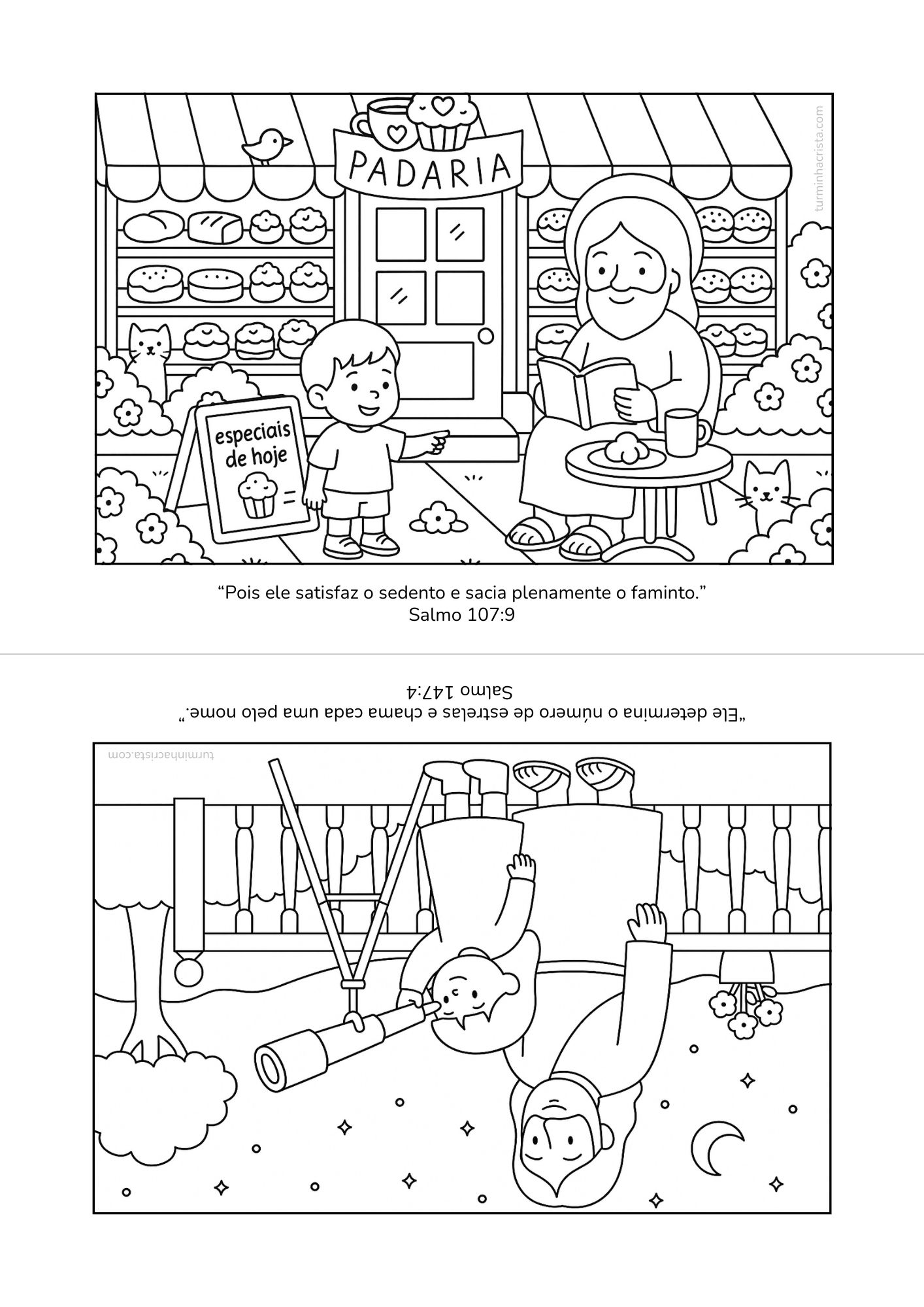 turminhacrista.com

PADARIA

especiais de hoje

“Pois ele satisfaz o sedento e sacia plenamente o faminto.”
Salmo 107:9

“Ele determina o número de estrelas e chama cada uma pelo nome.”
Salmo 147:4

turminhacrista.com